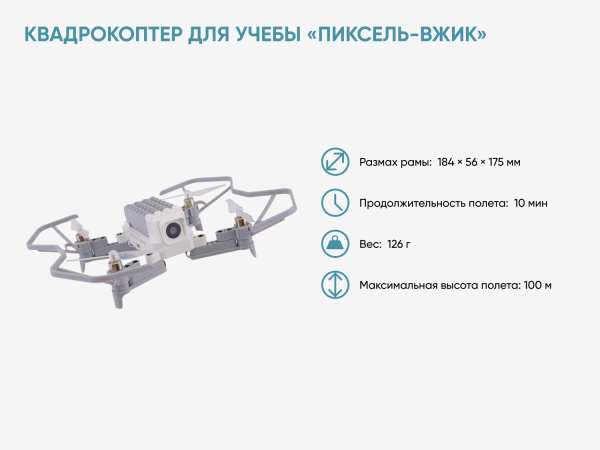 КВАДРОКОПТЕР ДЛЯ УЧЕБЫ «ПИКСЕЛЬ-ВЖИК»

Размах рамы: 184 × 56 × 175 мм

Продолжительность полета: 10 мин

Вес: 126 г

Максимальная высота полета: 100 м