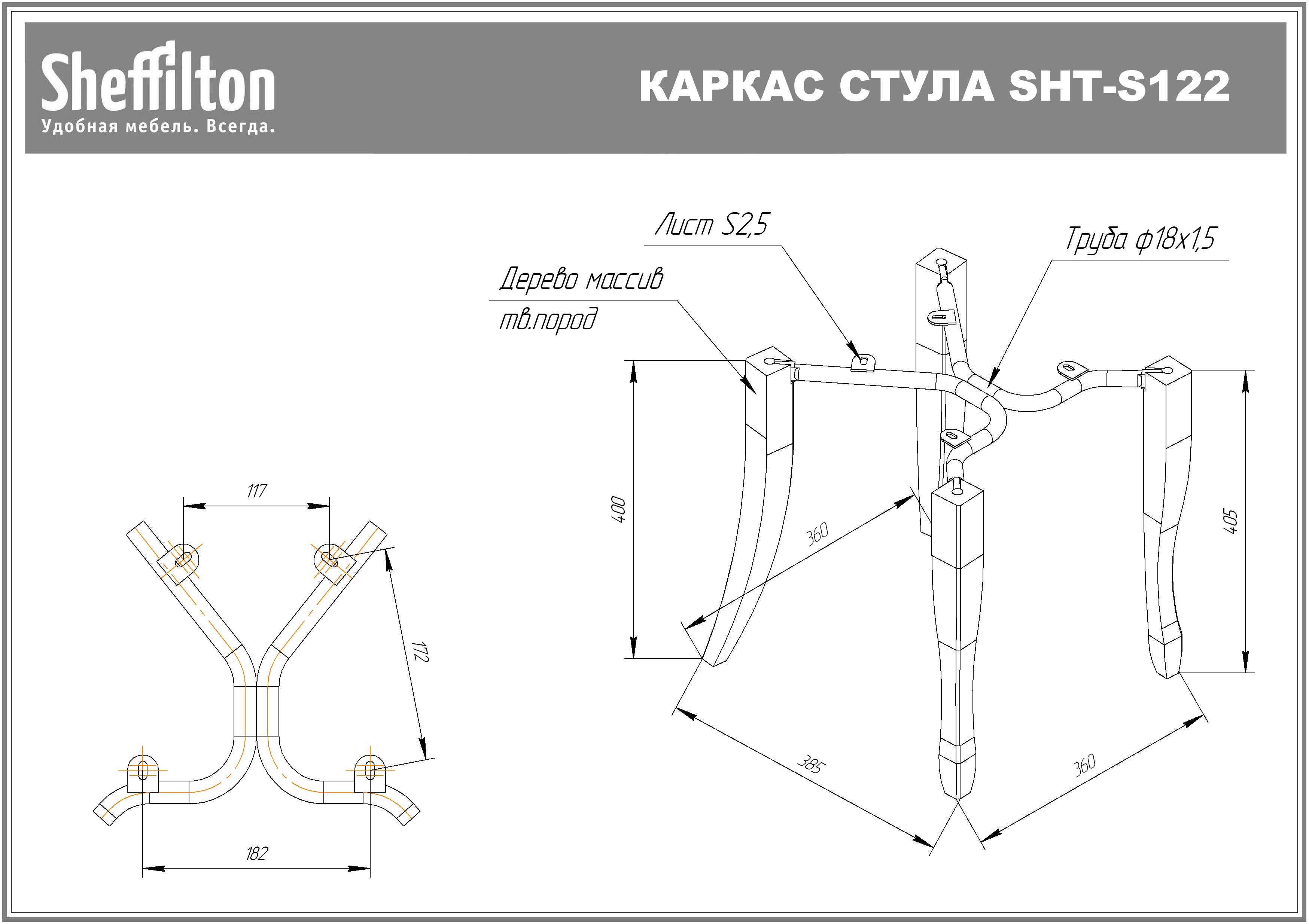 Sheffilton
Удобная мебель. Всегда.

КАРКАС СТУЛА SHT-S122

Лист S2,5

Труба ф18х1,5

Дерево массив
тв.пород

117

172

182

400

360

405

385

360