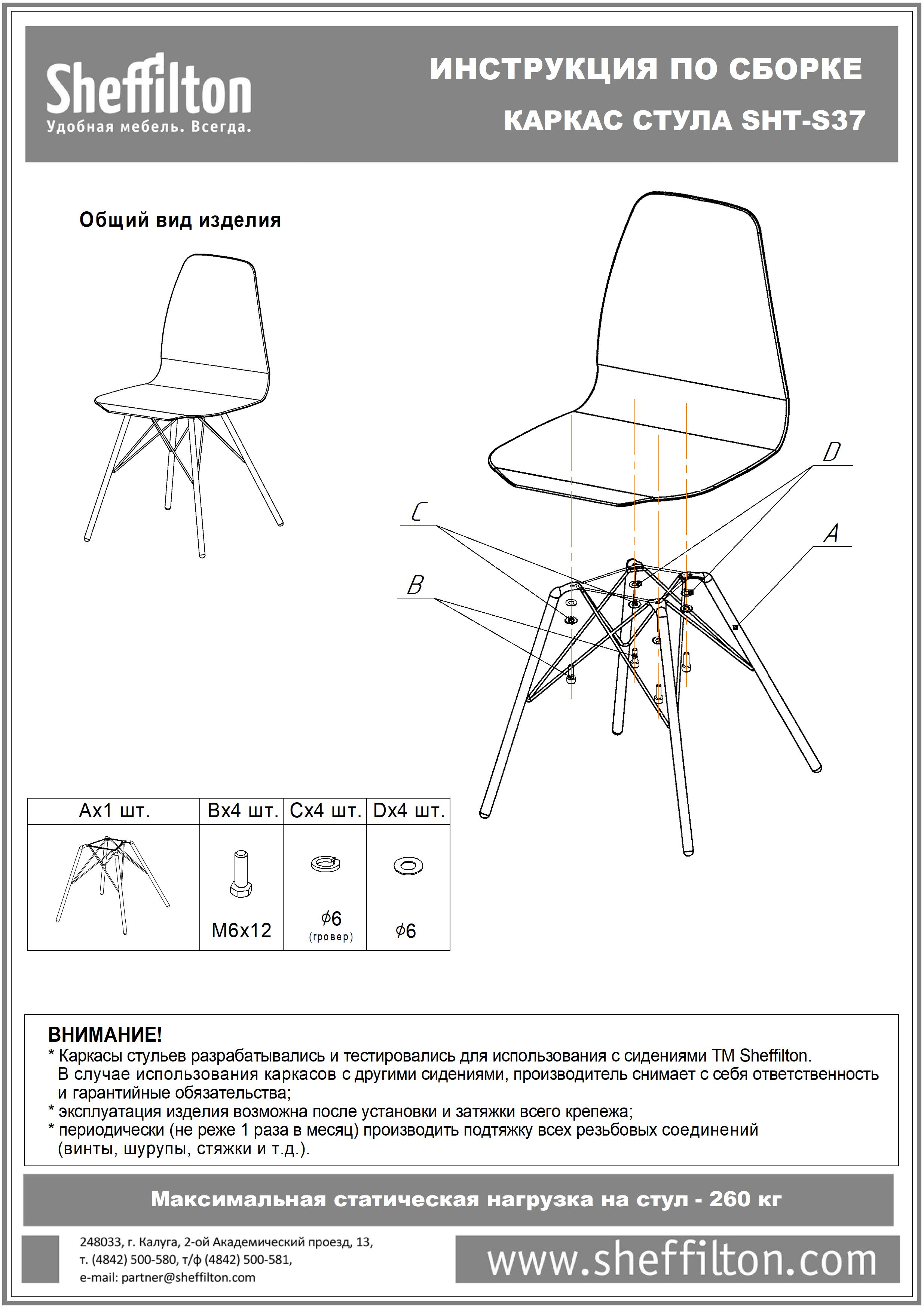 Sheffilton
Удобная мебель. Всегда.

ИНСТРУКЦИЯ ПО СБОРКЕ
КАРКАС СТУЛА SHT-S37

Общий вид изделия

D
C
A
B

| Ax1 шт. | Bx4 шт. | Cx4 шт. | Dx4 шт. |
|---|---|---|---|
| | M6x12 | $\phi$6 (гровер) | $\phi$6 |

ВНИМАНИЕ!
* Каркасы стульев разрабатывались и тестировались для использования с сидениями ТМ Sheffilton. В случае использования каркасов с другими сидениями, производитель снимает с себя ответственность и гарантийные обязательства;
* эксплуатация изделия возможна после установки и затяжки всего крепежа;
* периодически (не реже 1 раза в месяц) производить подтяжку всех резьбовых соединений (винты, шурупы, стяжки и т.д.).

Максимальная статическая нагрузка на стул - 260 кг

248033, г. Калуга, 2-ой Академический проезд, 13,
т. (4842) 500-580, т/ф (4842) 500-581,
e-mail: partner@sheffilton.com

www.sheffilton.com