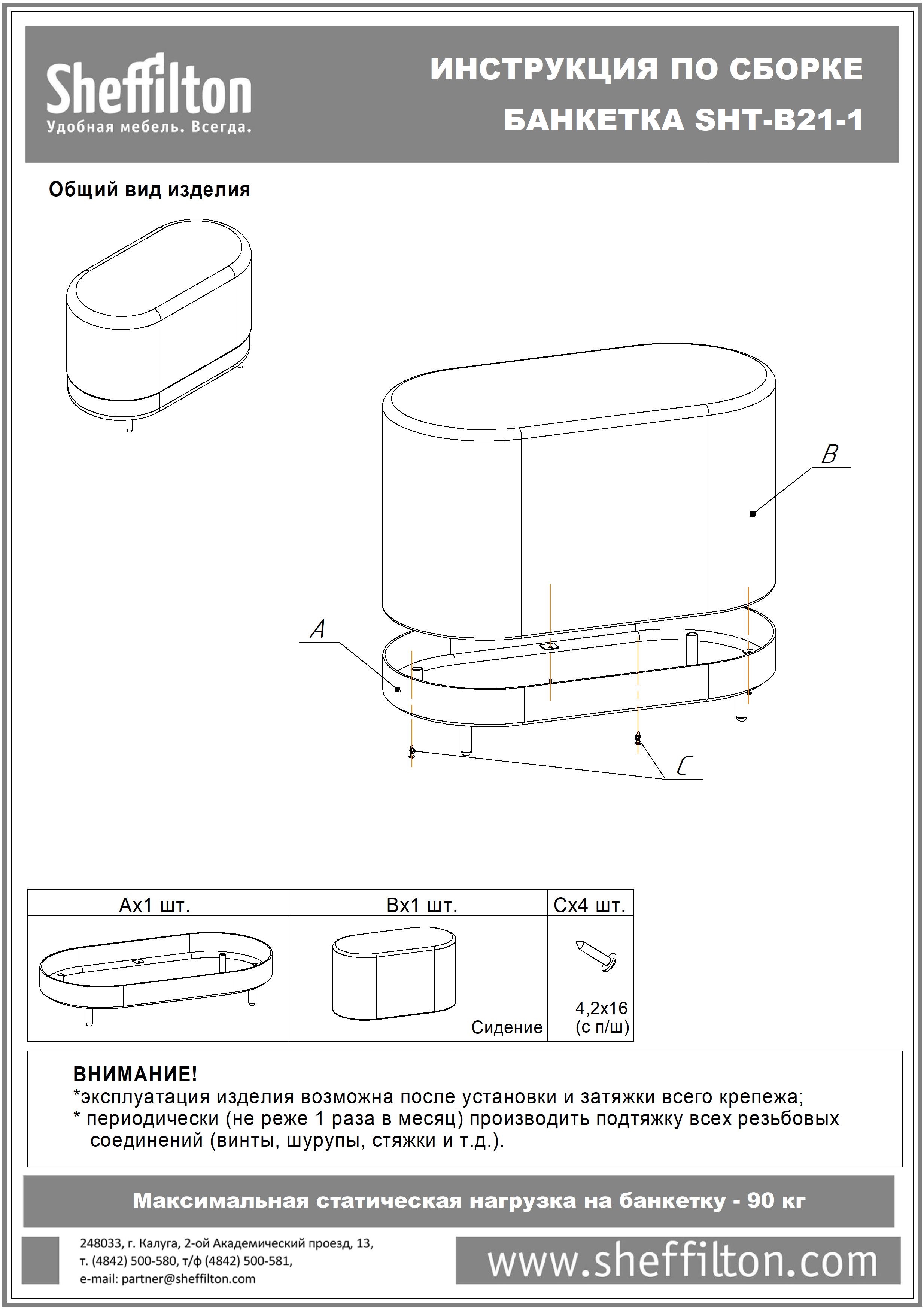 Sheffilton
Удобная мебель. Всегда.

ИНСТРУКЦИЯ ПО СБОРКЕ
БАНКЕТКА SHT-B21-1

Общий вид изделия

B

A

C

| Ax1 шт. | Bx1 шт. | Cx4 шт. |
|---|---|---|
| | Сидение | 4,2x16 (с п/ш) |

ВНИМАНИЕ!
*эксплуатация изделия возможна после установки и затяжки всего крепежа;
* периодически (не реже 1 раза в месяц) производить подтяжку всех резьбовых соединений (винты, шурупы, стяжки и т.д.).

Максимальная статическая нагрузка на банкетку - 90 кг

248033, г. Калуга, 2-ой Академический проезд, 13,
т. (4842) 500-580, т/ф (4842) 500-581,
e-mail: partner@sheffilton.com

www.sheffilton.com