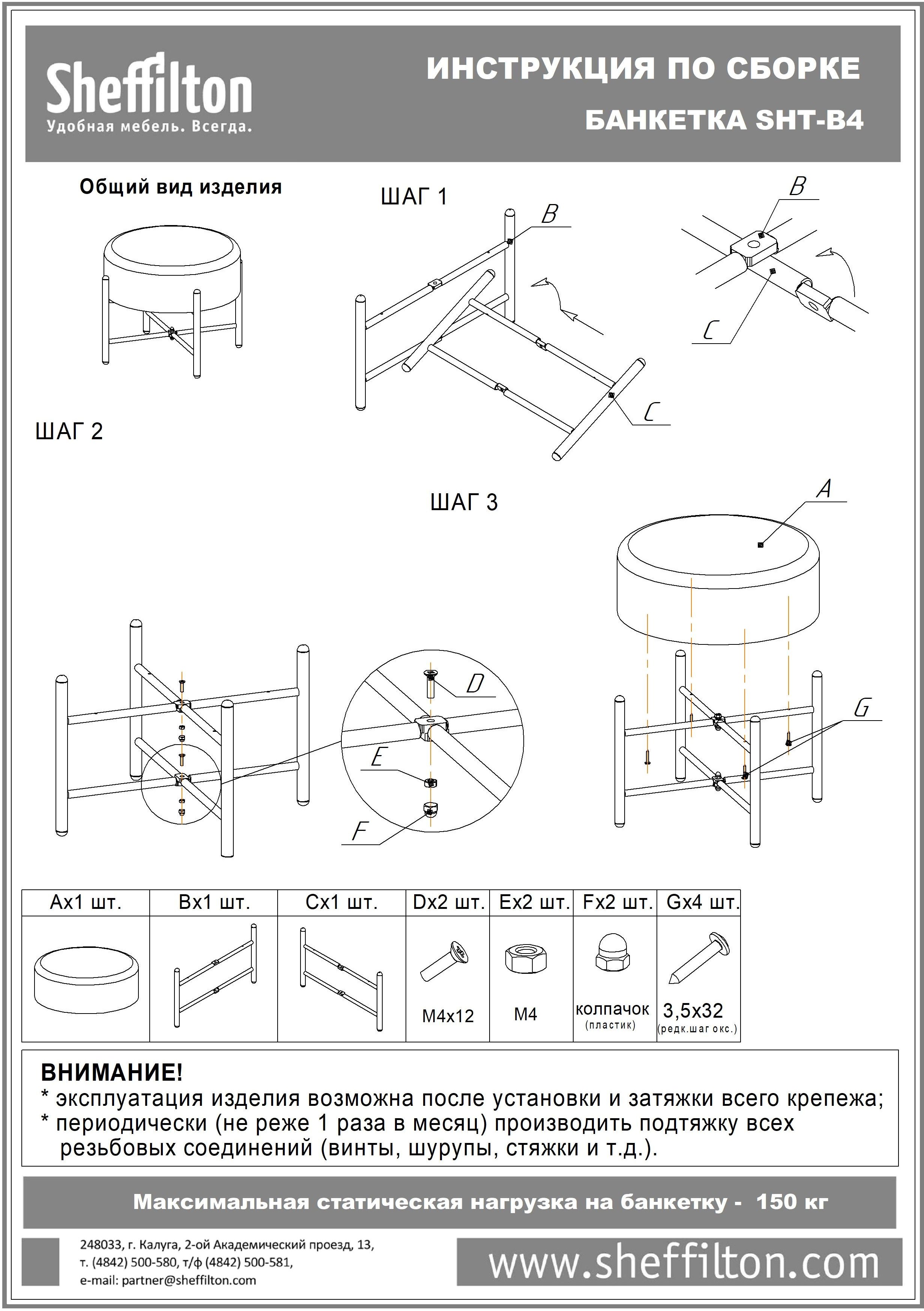 Sheffilton
Удобная мебель. Всегда.

ИНСТРУКЦИЯ ПО СБОРКЕ
БАНКЕТКА SHT-B4

Общий вид изделия

ШАГ 1

B

C

B

C

ШАГ 2

ШАГ 3

A

D

E

F

G

| Ax1 шт. | Bx1 шт. | Cx1 шт. | Dx2 шт. | Ex2 шт. | Fx2 шт. | Gx4 шт. |
|---|---|---|---|---|---|---|
| | | | M4x12 | M4 | колпачок (пластик) | 3,5x32 (редк.шаг окс.) |

ВНИМАНИЕ!
* эксплуатация изделия возможна после установки и затяжки всего крепежа;
* периодически (не реже 1 раза в месяц) производить подтяжку всех резьбовых соединений (винты, шурупы, стяжки и т.д.).

Максимальная статическая нагрузка на банкетку - 150 кг

248033, г. Калуга, 2-ой Академический проезд, 13,
т. (4842) 500-580, т/ф (4842) 500-581,
e-mail: partner@sheffilton.com

www.sheffilton.com