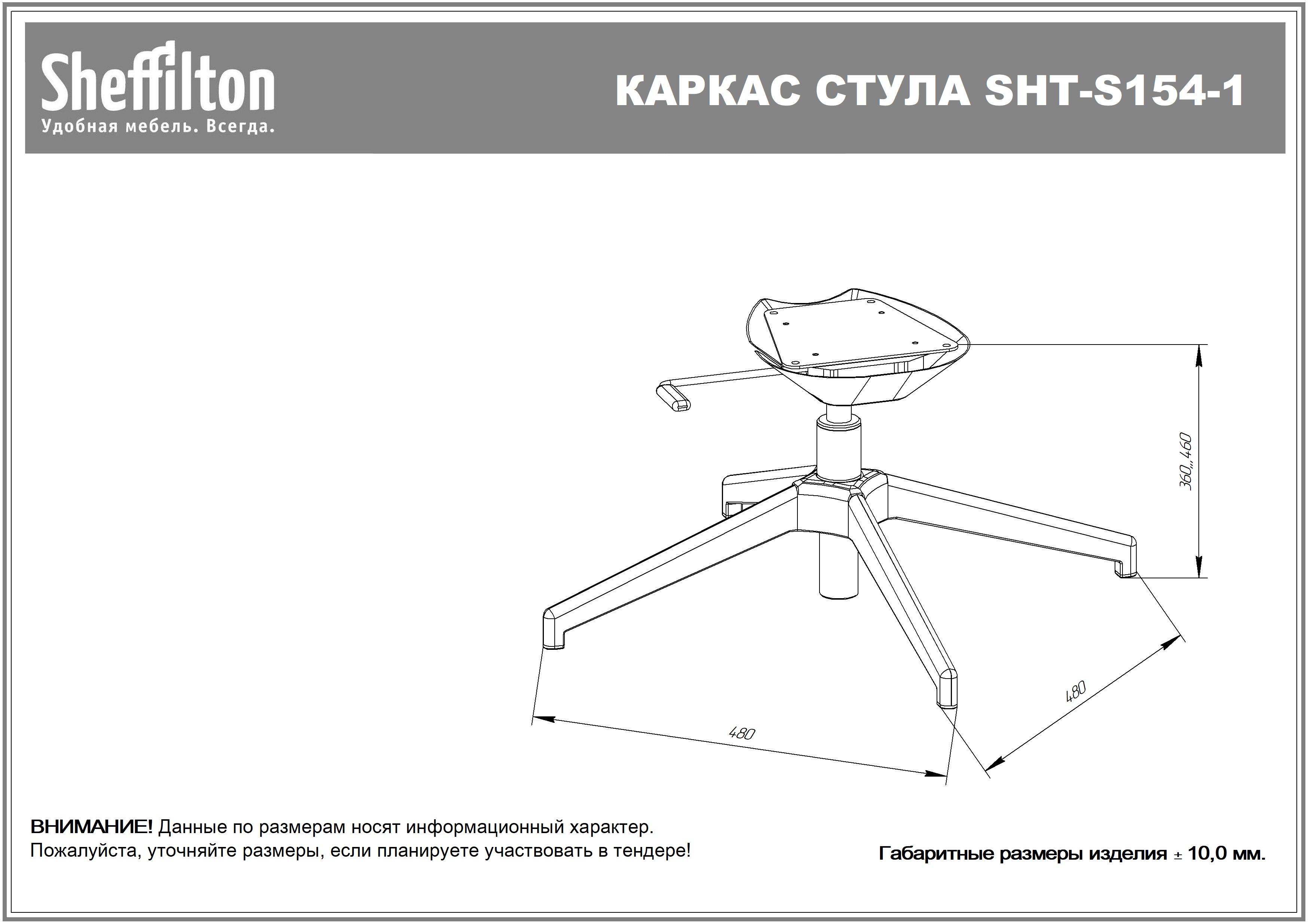 Sheffilton
Удобная мебель. Всегда.

КАРКАС СТУЛА SHT-S154-1

360...460

480

480

ВНИМАНИЕ! Данные по размерам носят информационный характер.
Пожалуйста, уточняйте размеры, если планируете участвовать в тендере!

Габаритные размеры изделия ± 10,0 мм.