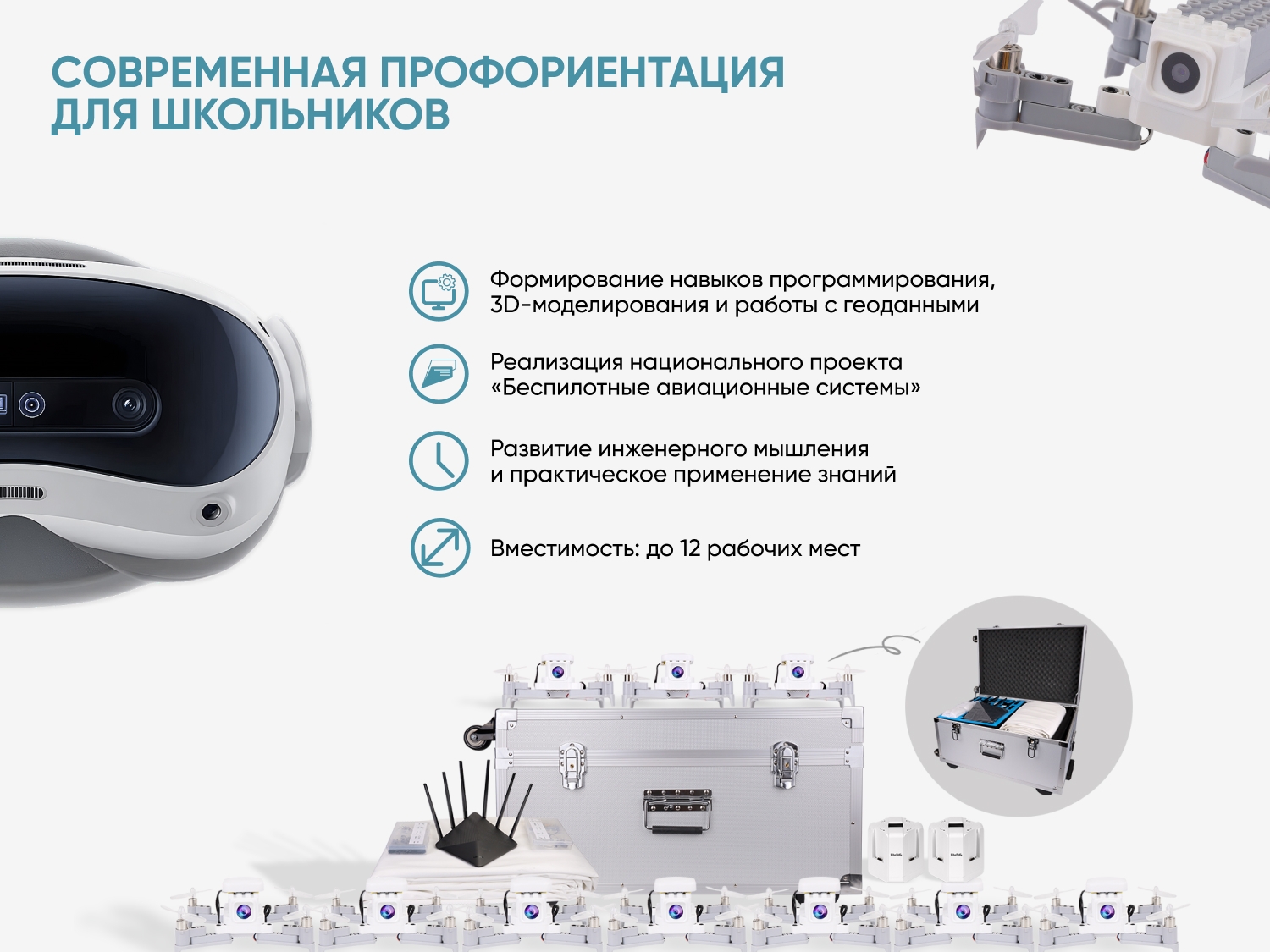 СОВРЕМЕННАЯ ПРОФОРИЕНТАЦИЯ ДЛЯ ШКОЛЬНИКОВ

Формирование навыков программирования, 3D-моделирования и работы с геоданными

Реализация национального проекта «Беспилотные авиационные системы»

Развитие инженерного мышления и практическое применение знаний

Вместимость: до 12 рабочих мест