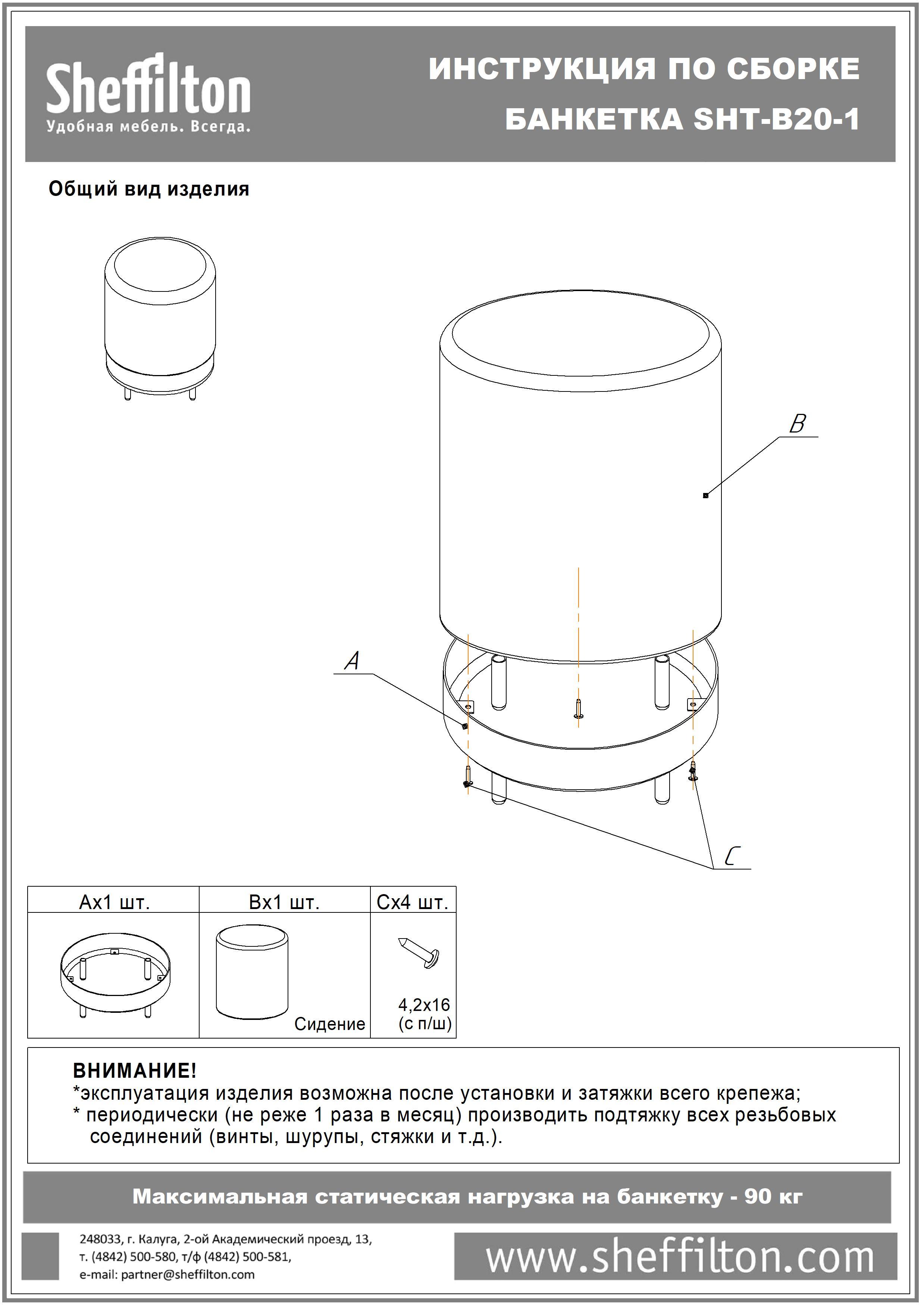 Sheffilton
Удобная мебель. Всегда.

ИНСТРУКЦИЯ ПО СБОРКЕ
БАНКЕТКА SHT-B20-1

Общий вид изделия

B

A

C

| Ax1 шт. | Bx1 шт. | Cx4 шт. |
|---|---|---|
|  | Сидение | 4,2x16 (с п/ш) |

ВНИМАНИЕ!
*эксплуатация изделия возможна после установки и затяжки всего крепежа;
* периодически (не реже 1 раза в месяц) производить подтяжку всех резьбовых соединений (винты, шурупы, стяжки и т.д.).

Максимальная статическая нагрузка на банкетку - 90 кг

248033, г. Калуга, 2-ой Академический проезд, 13,
т. (4842) 500-580, т/ф (4842) 500-581,
e-mail: partner@sheffilton.com

www.sheffilton.com