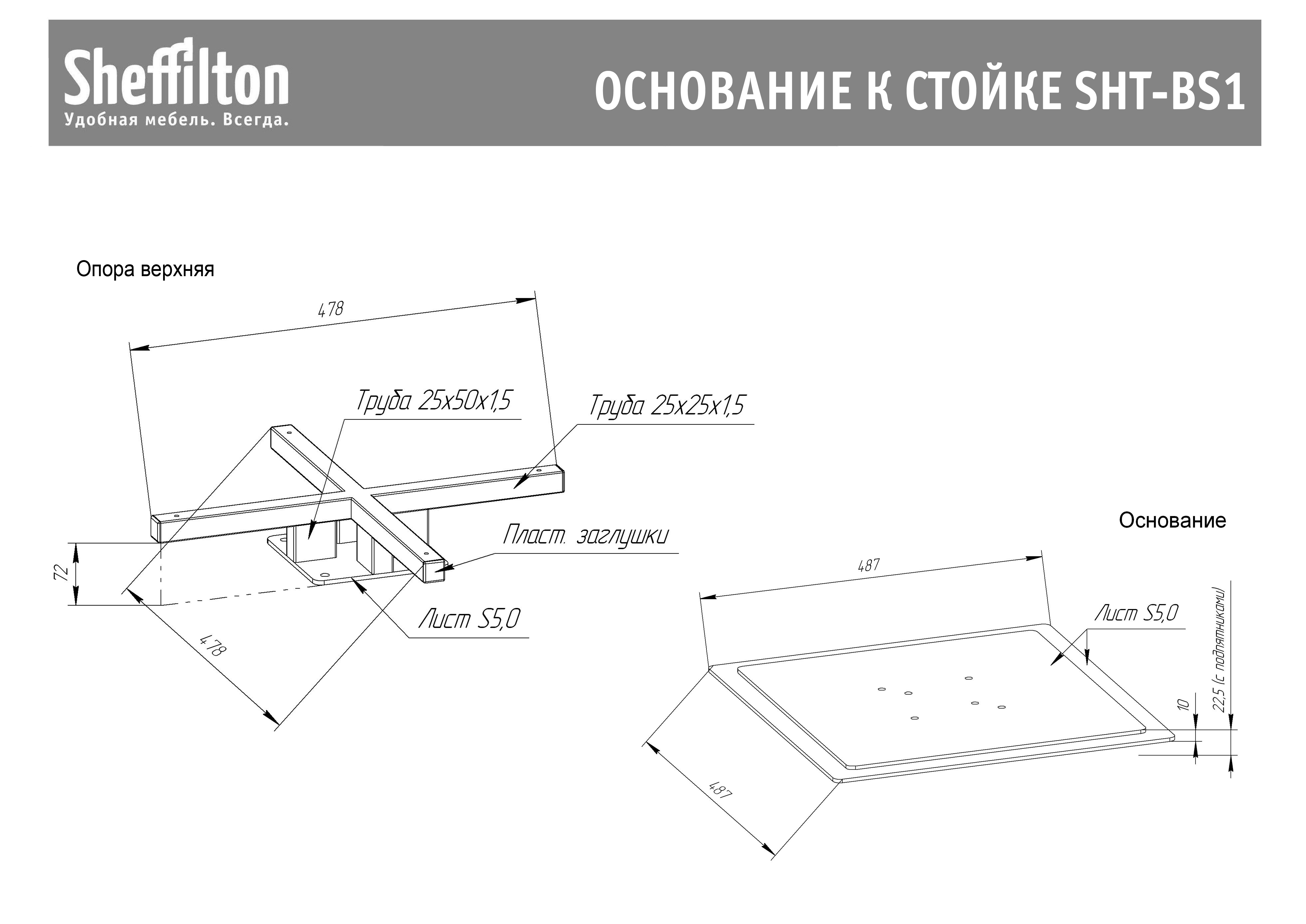 Sheffilton
Удобная мебель. Всегда.

ОСНОВАНИЕ К СТОЙКЕ SHT-BS1

Опора верхняя

478

Труба 25х50х1,5

Труба 25х25х1,5

Пласт. заглушки

72

Лист S5,0

478

Основание

487

Лист S5,0

22,5 (с подпятниками)

10

487