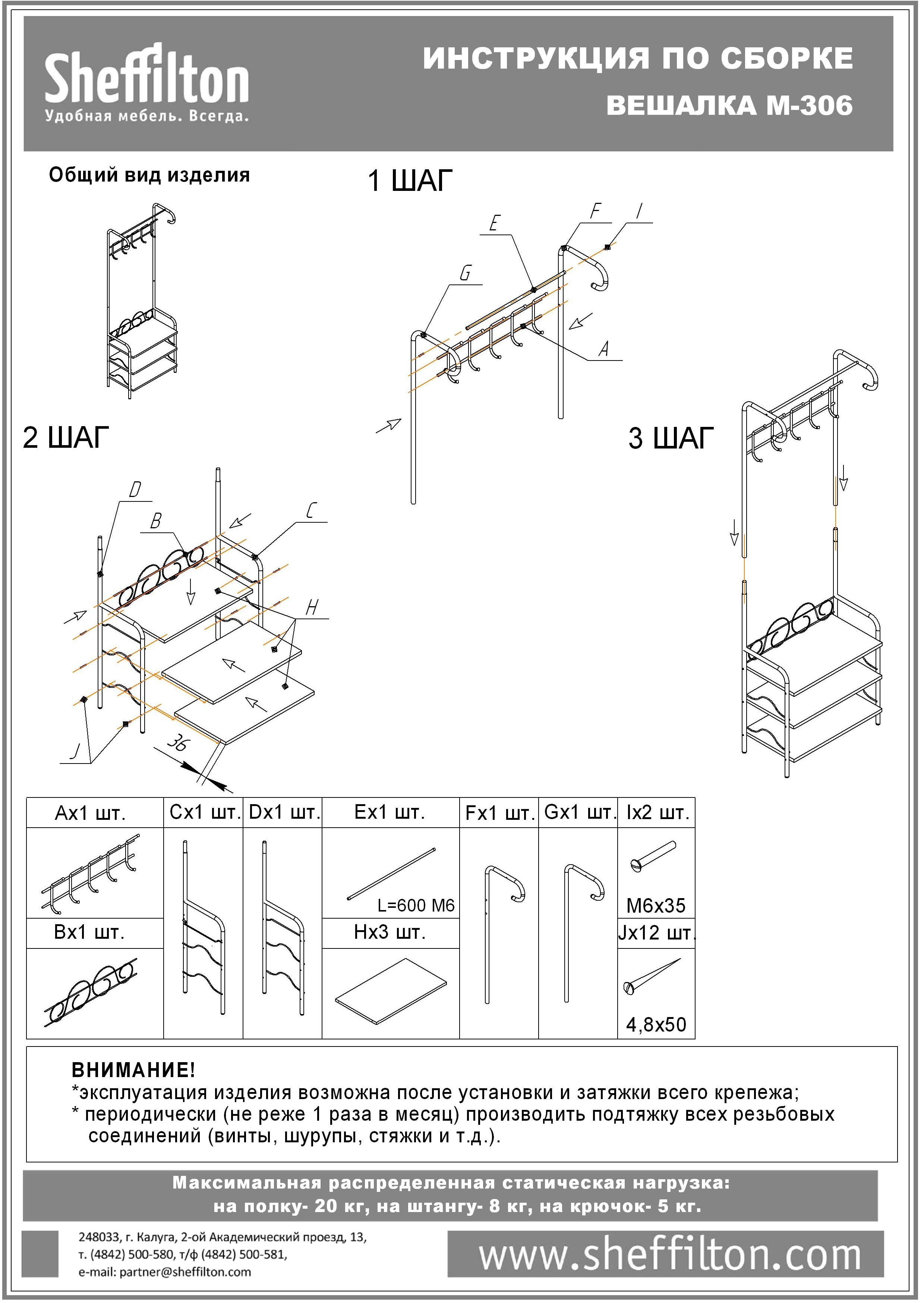 Sheffilton
Удобная мебель. Всегда.

ИНСТРУКЦИЯ ПО СБОРКЕ
ВЕШАЛКА М-306

Общий вид изделия

1 ШАГ

E F I G A

2 ШАГ

D B C H J 36

3 ШАГ

| Ax1 шт. | Cx1 шт. | Dx1 шт. | Ex1 шт. | Fx1 шт. | Gx1 шт. | Ix2 шт. |
|---|---|---|---|---|---|---|
| | | | L=600 M6 | | | M6x35 |
| Bx1 шт. | | | Hx3 шт. | | | Jx12 шт. |
| | | | | | | 4,8x50 |

ВНИМАНИЕ!
*эксплуатация изделия возможна после установки и затяжки всего крепежа;
* периодически (не реже 1 раза в месяц) производить подтяжку всех резьбовых соединений (винты, шурупы, стяжки и т.д.).

Максимальная распределенная статическая нагрузка:
на полку- 20 кг, на штангу- 8 кг, на крючок- 5 кг.

248033, г. Калуга, 2-ой Академический проезд, 13,
т. (4842) 500-580, т/ф (4842) 500-581,
e-mail: partner@sheffilton.com

www.sheffilton.com