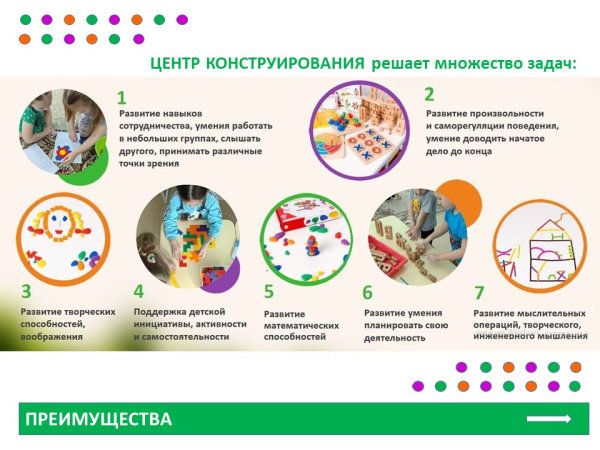 ЦЕНТР КОНСТРУИРОВАНИЯ решает множество задач:

1
Развитие навыков сотрудничества, умения работать в небольших группах, слышать другого, принимать различные точки зрения

2
Развитие произвольности и саморегуляции поведения, умение доводить начатое дело до конца

3
Развитие творческих способностей, воображения

4
Поддержка детской инициативы, активности и самостоятельности

5
Развитие математических способностей

6
Развитие умения планировать свою деятельность

7
Развитие мыслительных операций, творческого, инженерного мышления

ПРЕИМУЩЕСТВА