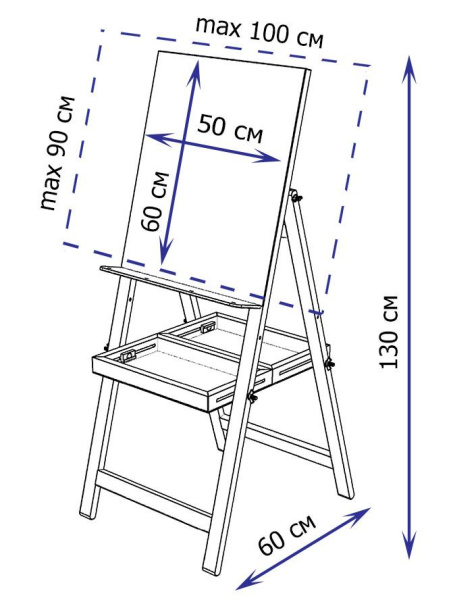 max 100 см

max 90 см

50 см

60 см

130 см

60 см