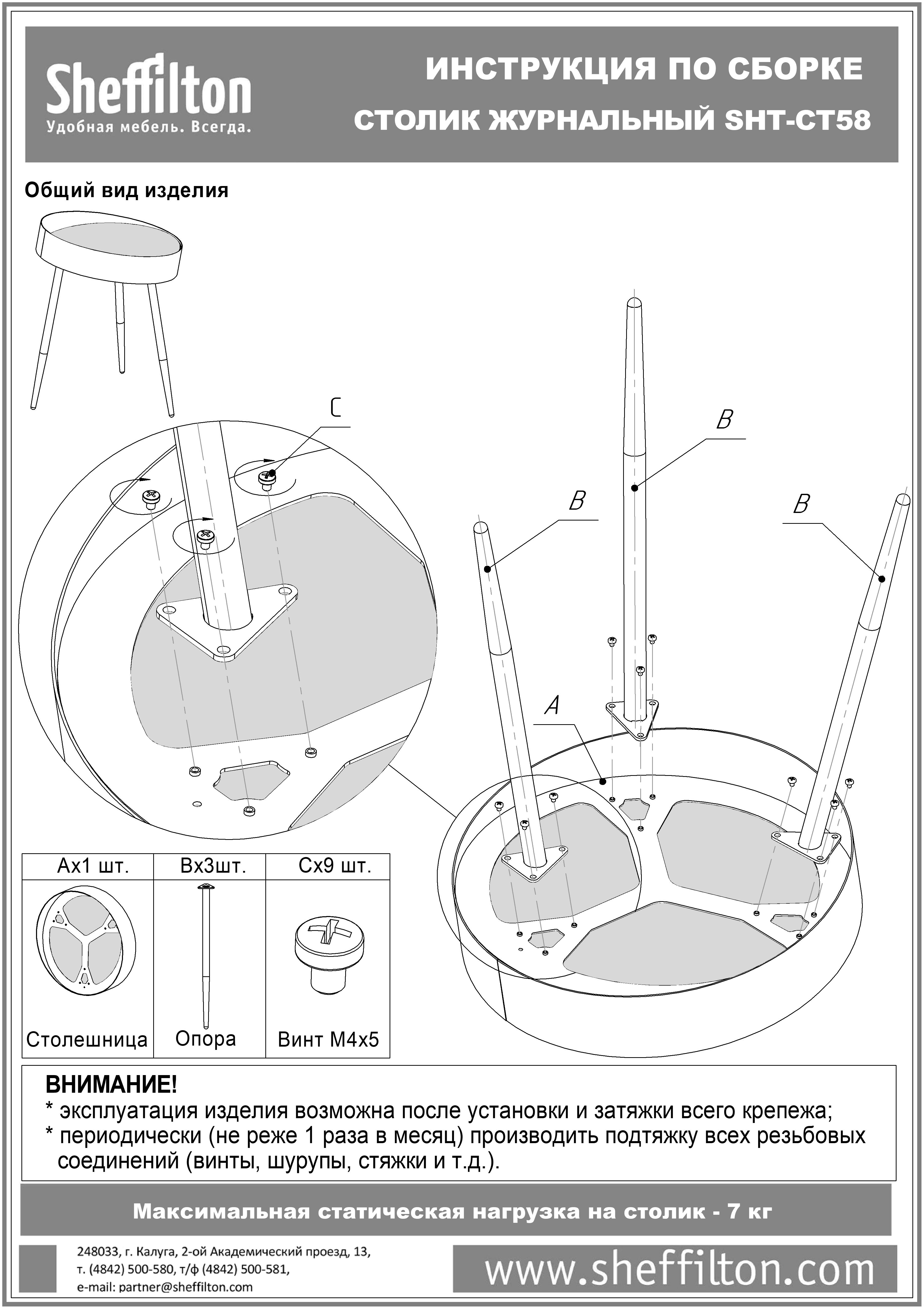 Sheffilton
Удобная мебель. Всегда.

ИНСТРУКЦИЯ ПО СБОРКЕ
СТОЛИК ЖУРНАЛЬНЫЙ SHT-CT58

Общий вид изделия

C

B

B

B

A

| Ax1 шт. | Bx3шт. | Cx9 шт. |
|---|---|---|
| Столешница | Опора | Винт М4х5 |

ВНИМАНИЕ!
* эксплуатация изделия возможна после установки и затяжки всего крепежа;
* периодически (не реже 1 раза в месяц) производить подтяжку всех резьбовых соединений (винты, шурупы, стяжки и т.д.).

Максимальная статическая нагрузка на столик - 7 кг

248033, г. Калуга, 2-ой Академический проезд, 13,
т. (4842) 500-580, т/ф (4842) 500-581,
e-mail: partner@sheffilton.com

www.sheffilton.com