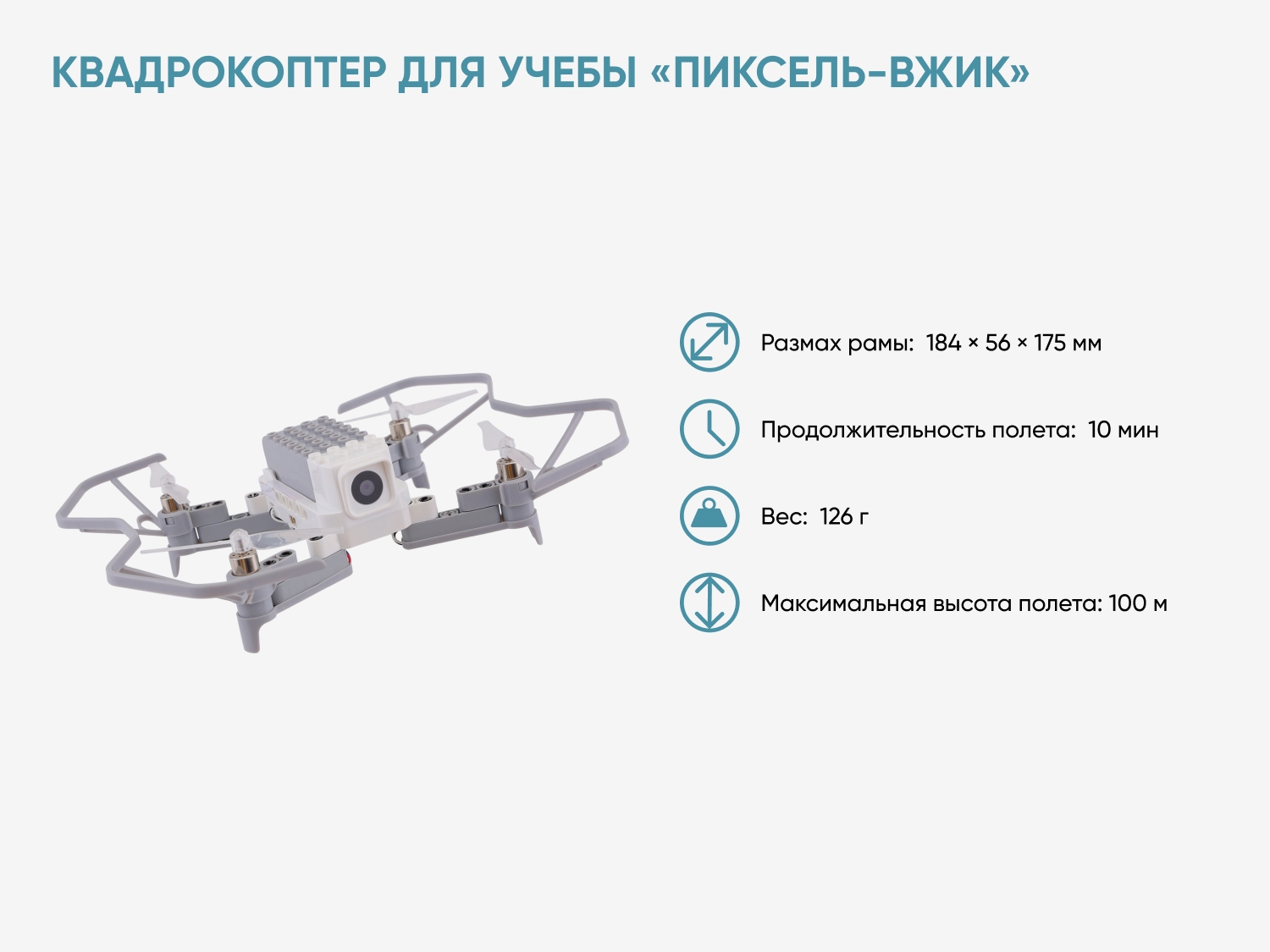 КВАДРОКОПТЕР ДЛЯ УЧЕБЫ «ПИКСЕЛЬ-ВЖИК»

Размах рамы: 184 × 56 × 175 мм

Продолжительность полета: 10 мин

Вес: 126 г

Максимальная высота полета: 100 м