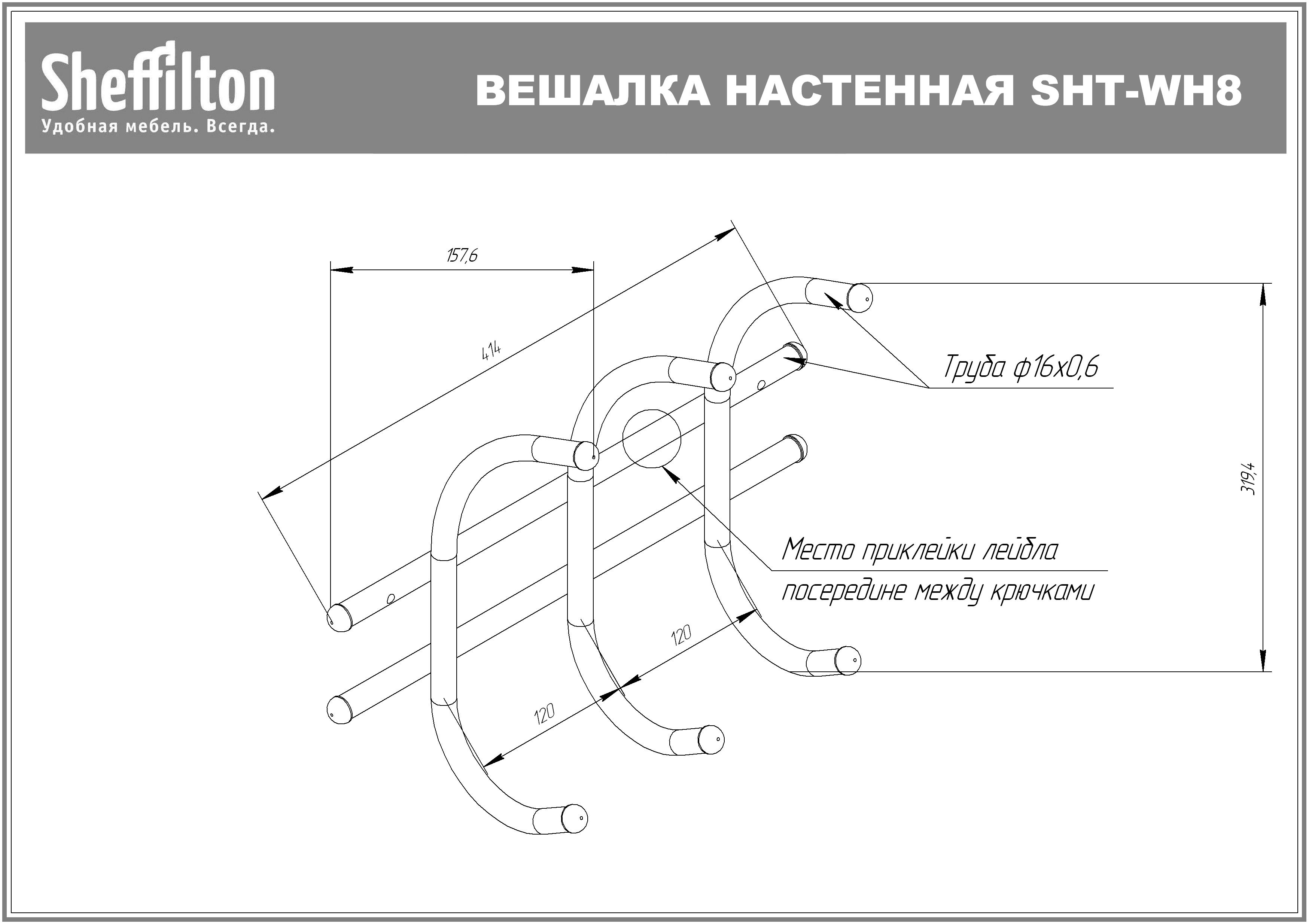 Sheffilton
Удобная мебель. Всегда.

ВЕШАЛКА НАСТЕННАЯ SHT-WH8

157,6

414

Труба ф16х0,6

319,4

Место приклейки лейбла посередине между крючками

120

120