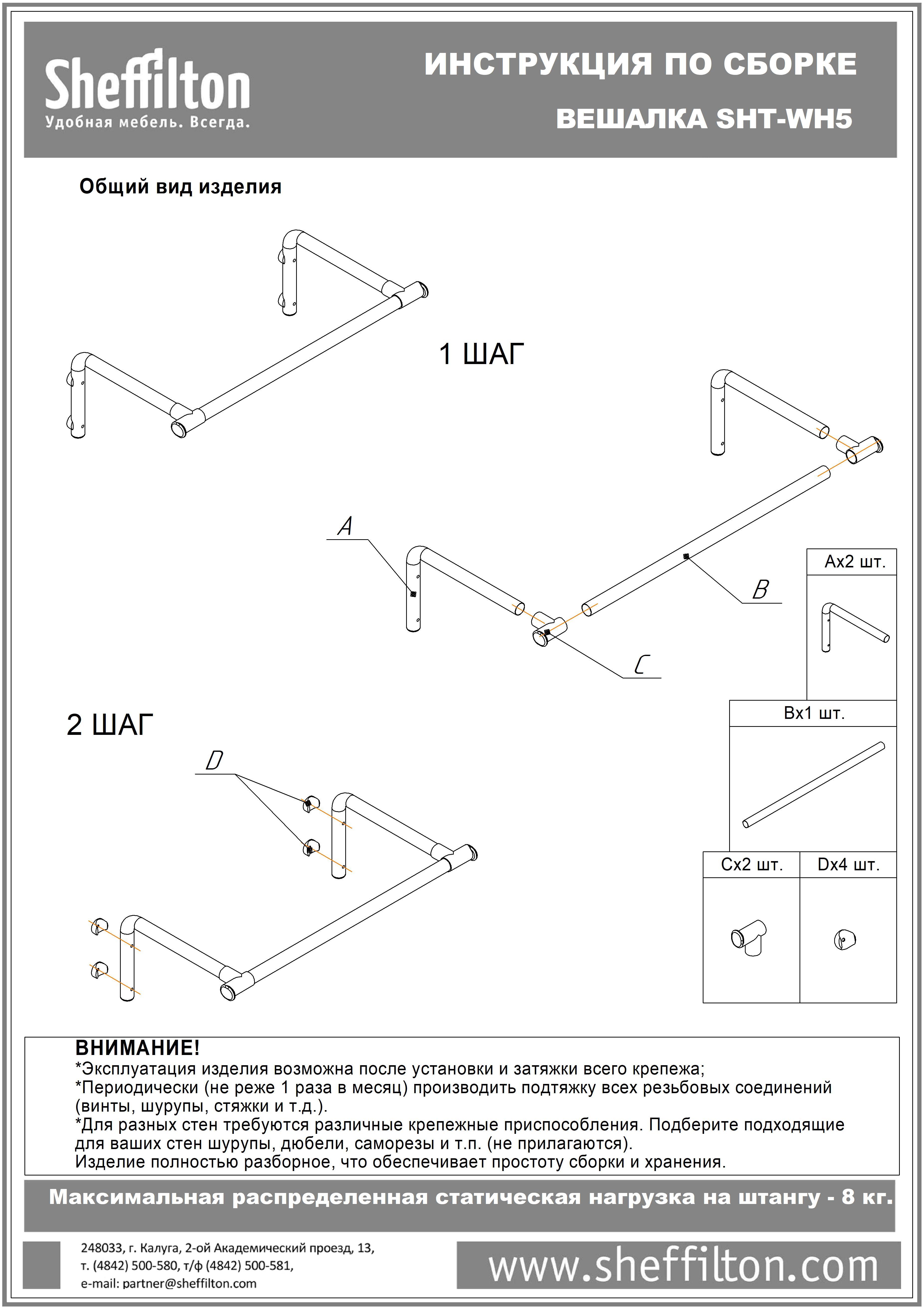 Sheffilton
Удобная мебель. Всегда.

ИНСТРУКЦИЯ ПО СБОРКЕ
ВЕШАЛКА SHT-WH5

Общий вид изделия

1 ШАГ

A

B

C

Ax2 шт.

Bx1 шт.

Cx2 шт.

Dx4 шт.

2 ШАГ

D

ВНИМАНИЕ!
*Эксплуатация изделия возможна после установки и затяжки всего крепежа;
*Периодически (не реже 1 раза в месяц) производить подтяжку всех резьбовых соединений (винты, шурупы, стяжки и т.д.).
*Для разных стен требуются различные крепежные приспособления. Подберите подходящие для ваших стен шурупы, дюбели, саморезы и т.п. (не прилагаются).
Изделие полностью разборное, что обеспечивает простоту сборки и хранения.

Максимальная распределенная статическая нагрузка на штангу - 8 кг.

248033, г. Калуга, 2-ой Академический проезд, 13,
т. (4842) 500-580, т/ф (4842) 500-581,
e-mail: partner@sheffilton.com

www.sheffilton.com