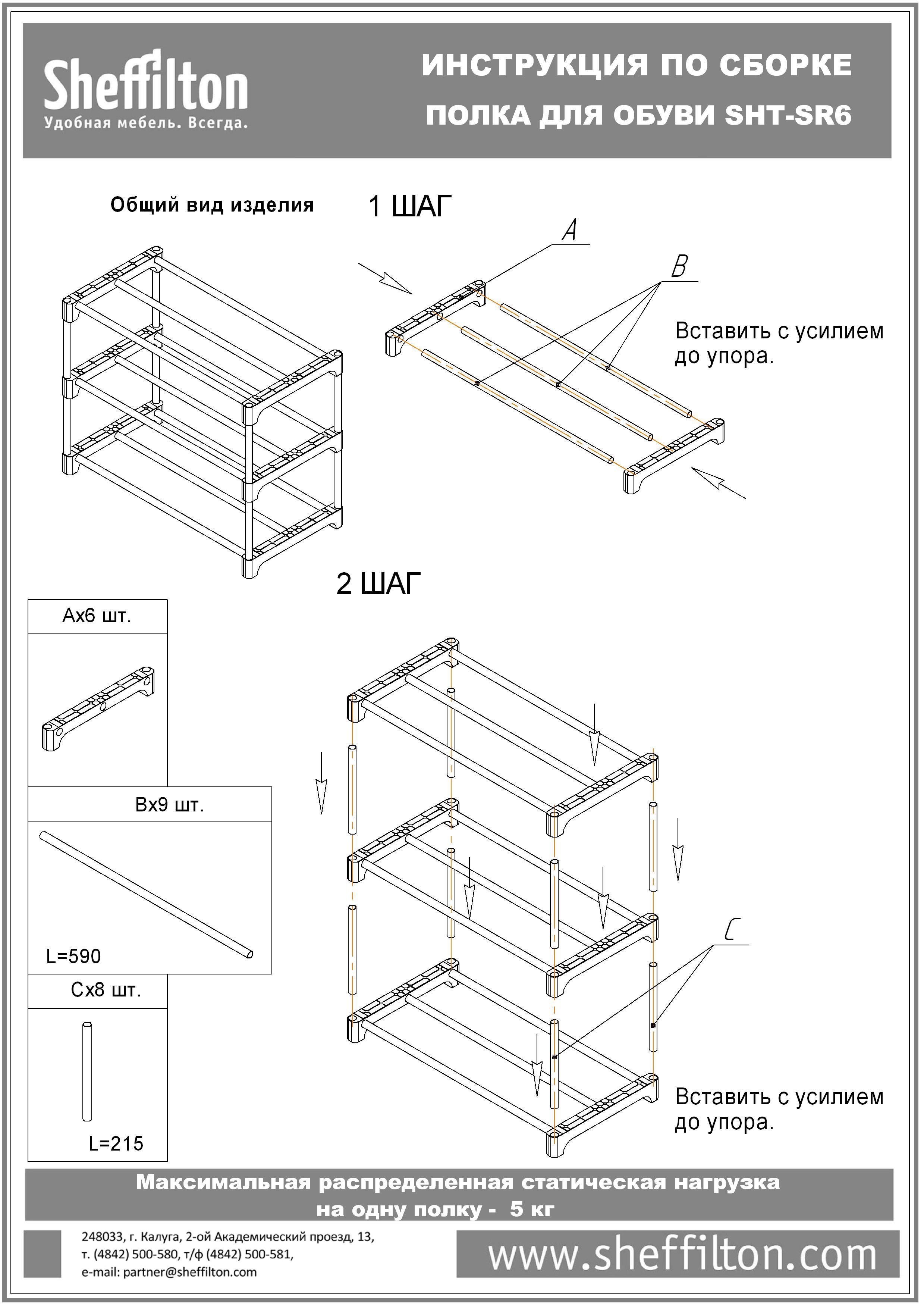 Sheffilton
Удобная мебель. Всегда.

ИНСТРУКЦИЯ ПО СБОРКЕ
ПОЛКА ДЛЯ ОБУВИ SHT-SR6

Общий вид изделия

1 ШАГ

A

B

Вставить с усилием до упора.

2 ШАГ

Ax6 шт.

Bx9 шт.

L=590

Cx8 шт.

L=215

C

Вставить с усилием до упора.

Максимальная распределенная статическая нагрузка на одну полку - 5 кг

248033, г. Калуга, 2-ой Академический проезд, 13,
т. (4842) 500-580, т/ф (4842) 500-581,
e-mail: partner@sheffilton.com

www.sheffilton.com