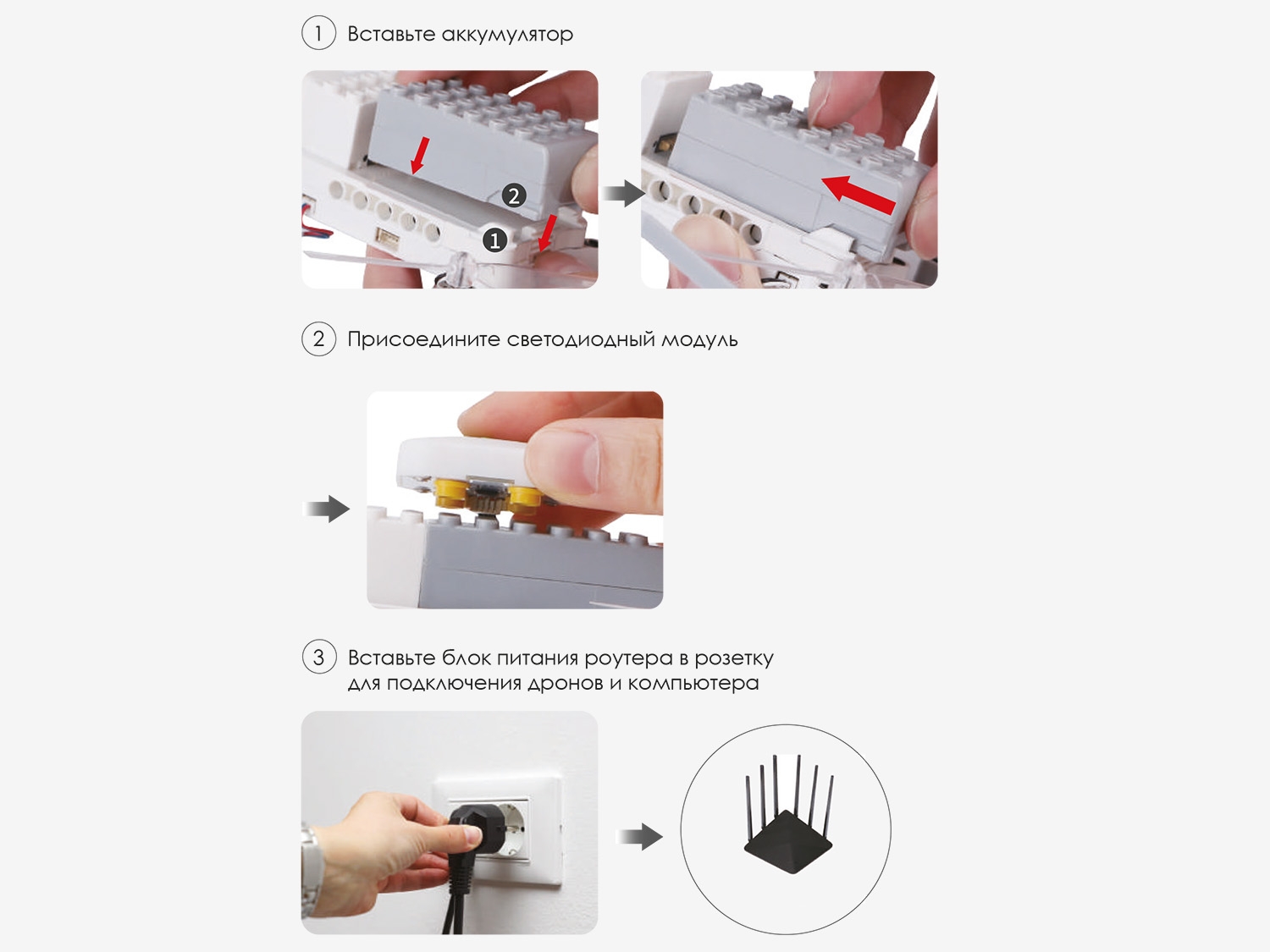 1 Вставьте аккумулятор

2

1

2 Присоедините светодиодный модуль

3 Вставьте блок питания роутера в розетку для подключения дронов и компьютера