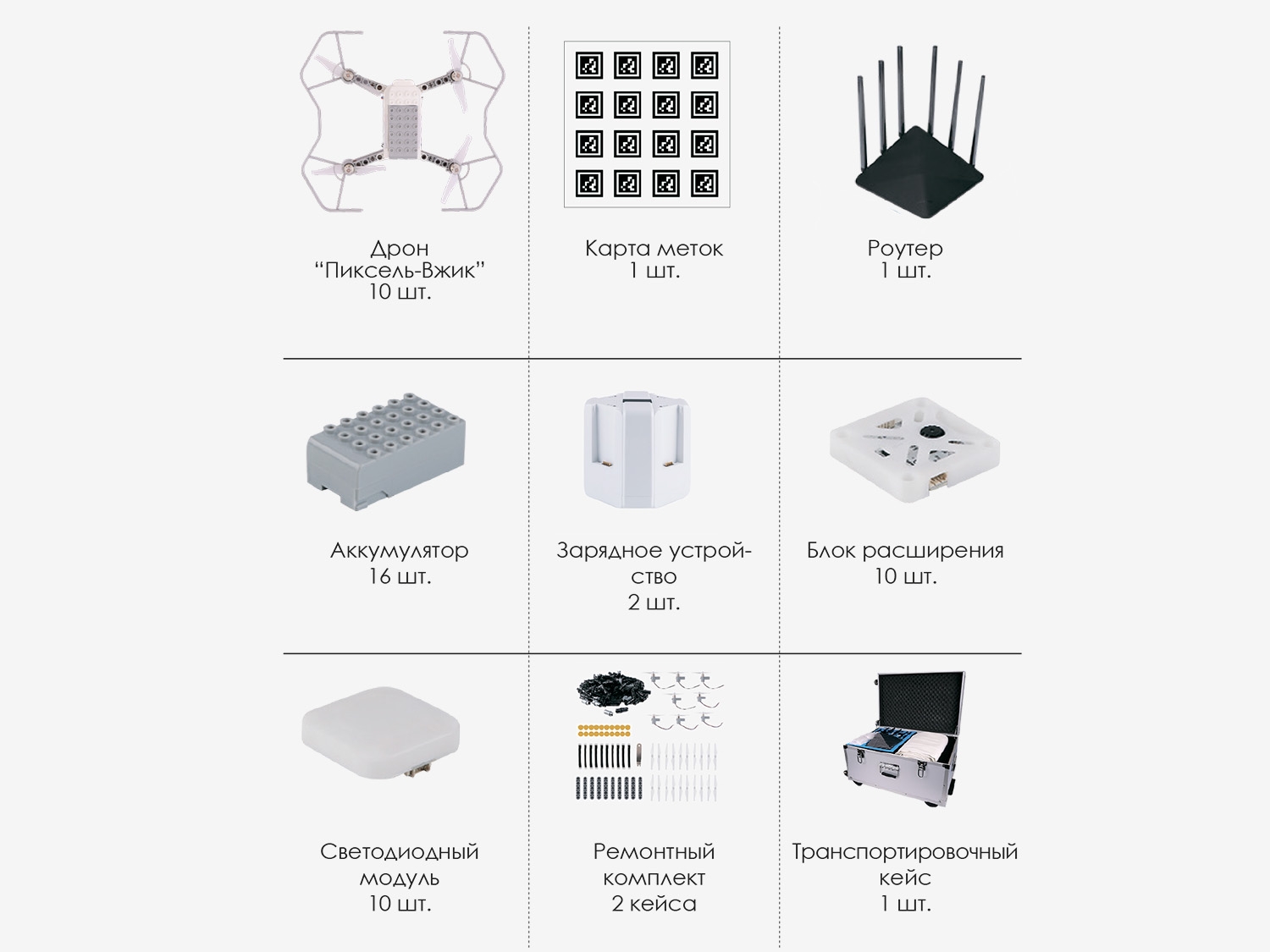 Дрон
“Пиксель-Вжик”
10 шт.

Карта меток
1 шт.

Роутер
1 шт.

Аккумулятор
16 шт.

Зарядное устройство
2 шт.

Блок расширения
10 шт.

Светодиодный
модуль
10 шт.

Ремонтный
комплект
2 кейса

Транспортировочный
кейс
1 шт.