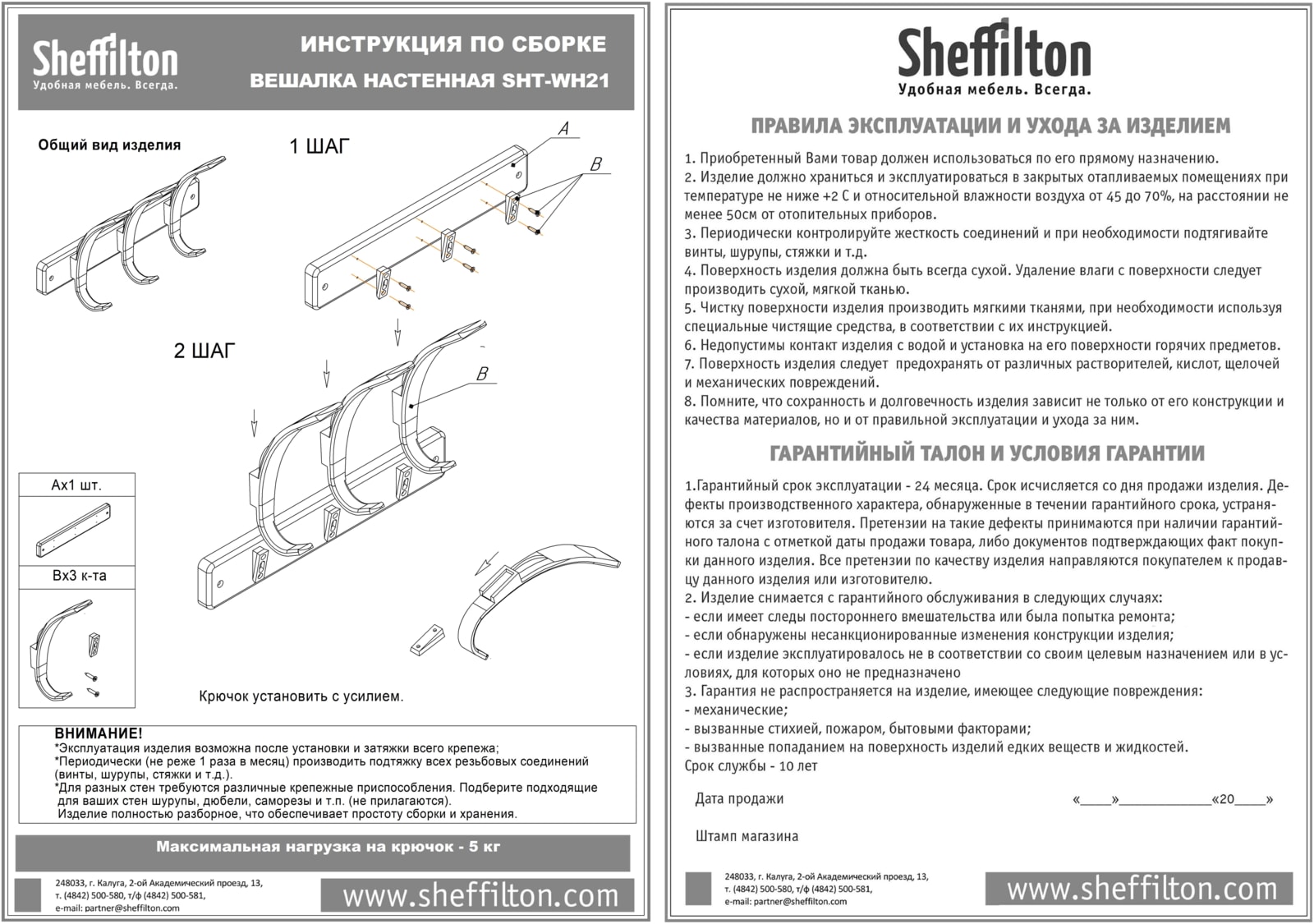 Sheffilton
Удобная мебель. Всегда.

ИНСТРУКЦИЯ ПО СБОРКЕ
ВЕШАЛКА НАСТЕННАЯ SHT-WH21

Общий вид изделия

1 ШАГ

A

B

2 ШАГ

B

Ax1 шт.

Bx3 к-та

Крючок установить с усилием.

ВНИМАНИЕ!
*Эксплуатация изделия возможна после установки и затяжки всего крепежа;
*Периодически (не реже 1 раза в месяц) производить подтяжку всех резьбовых соединений (винты, шурупы, стяжки и т.д.).
*Для разных стен требуются различные крепежные приспособления. Подберите подходящие для ваших стен шурупы, дюбели, саморезы и т.п. (не прилагаются).
Изделие полностью разборное, что обеспечивает простоту сборки и хранения.

Максимальная нагрузка на крючок - 5 кг

248033, г. Калуга, 2-ой Академический проезд, 13,
т. (4842) 500-580, т/ф (4842) 500-581,
e-mail: partner@sheffilton.com

www.sheffilton.com

Sheffilton
Удобная мебель. Всегда.

ПРАВИЛА ЭКСПЛУАТАЦИИ И УХОДА ЗА ИЗДЕЛИЕМ

1. Приобретенный Вами товар должен использоваться по его прямому назначению.
2. Изделие должно храниться и эксплуатироваться в закрытых отапливаемых помещениях при температуре не ниже +2 С и относительной влажности воздуха от 45 до 70%, на расстоянии не менее 50см от отопительных приборов.
3. Периодически контролируйте жесткость соединений и при необходимости подтягивайте винты, шурупы, стяжки и т.д.
4. Поверхность изделия должна быть всегда сухой. Удаление влаги с поверхности следует производить сухой, мягкой тканью.
5. Чистку поверхности изделия производить мягкими тканями, при необходимости используя специальные чистящие средства, в соответствии с их инструкцией.
6. Недопустимы контакт изделия с водой и установка на его поверхности горячих предметов.
7. Поверхность изделия следует предохранять от различных растворителей, кислот, щелочей и механических повреждений.
8. Помните, что сохранность и долговечность изделия зависит не только от его конструкции и качества материалов, но и от правильной эксплуатации и ухода за ним.

ГАРАНТИЙНЫЙ ТАЛОН И УСЛОВИЯ ГАРАНТИИ

1.Гарантийный срок эксплуатации - 24 месяца. Срок исчисляется со дня продажи изделия. Дефекты производственного характера, обнаруженные в течении гарантийного срока, устраняются за счет изготовителя. Претензии на такие дефекты принимаются при наличии гарантийного талона с отметкой даты продажи товара, либо документов подтверждающих факт покупки данного изделия. Все претензии по качеству изделия направляются покупателем к продавцу данного изделия или изготовителю.
2. Изделие снимается с гарантийного обслуживания в следующих случаях:
- если имеет следы постороннего вмешательства или была попытка ремонта;
- если обнаружены несанкционированные изменения конструкции изделия;
- если изделие эксплуатировалось не в соответствии со своим целевым назначением или в условиях, для которых оно не предназначено
3. Гарантия не распространяется на изделие, имеющее следующие повреждения:
- механические;
- вызванные стихией, пожаром, бытовыми факторами;
- вызванные попаданием на поверхность изделий едких веществ и жидкостей.
Срок службы - 10 лет

Дата продажи «____»____________«20____»

Штамп магазина

248033, г. Калуга, 2-ой Академический проезд, 13,
т. (4842) 500-580, т/ф (4842) 500-581,
e-mail: partner@sheffilton.com

www.sheffilton.com