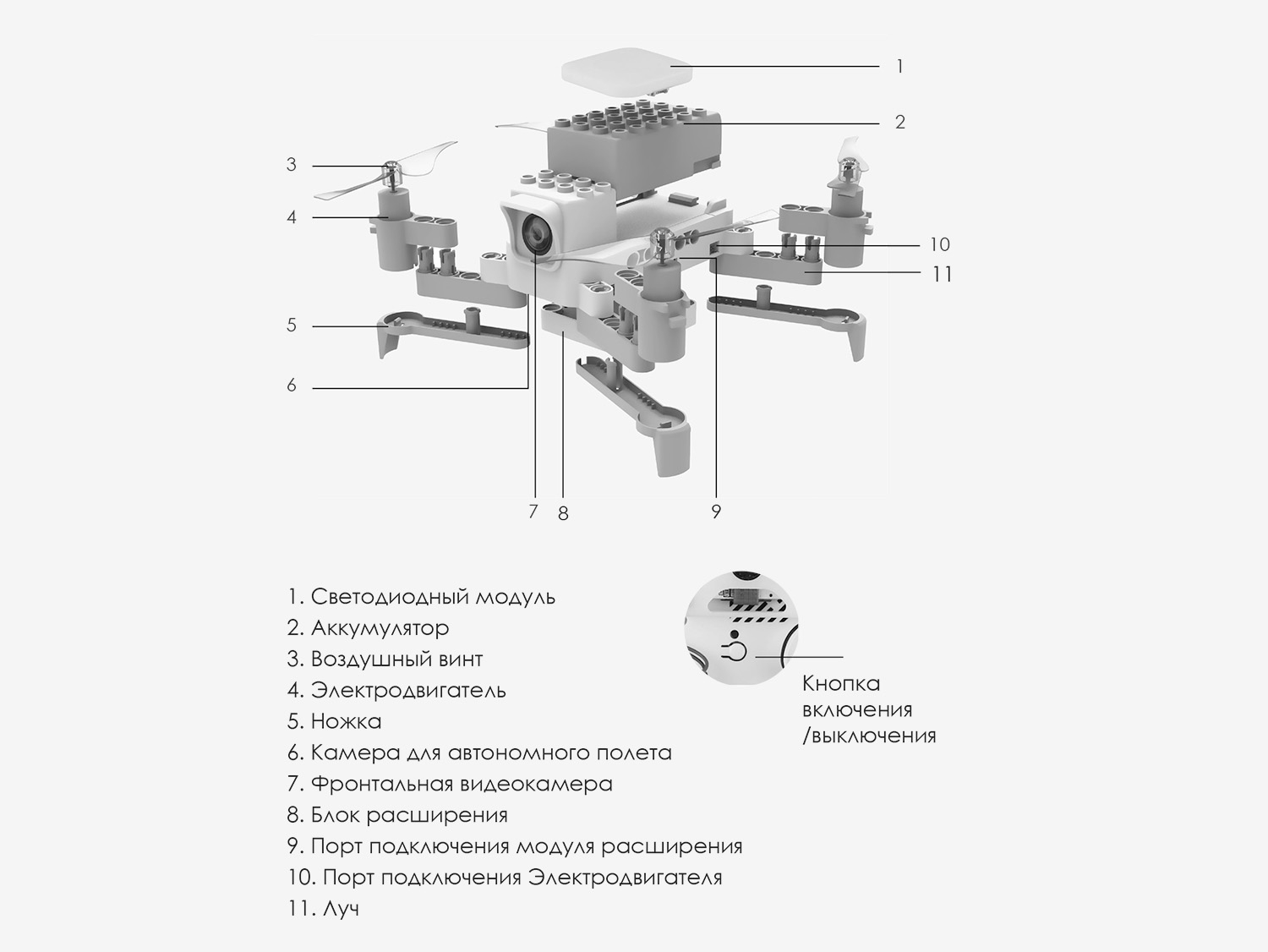 1
2
3
4
10
11
5
6
7
8
9

1. Светодиодный модуль
2. Аккумулятор
3. Воздушный винт
4. Электродвигатель
5. Ножка
6. Камера для автономного полета
7. Фронтальная видеокамера
8. Блок расширения
9. Порт подключения модуля расширения
10. Порт подключения Электродвигателя
11. Луч

Кнопка включения /выключения